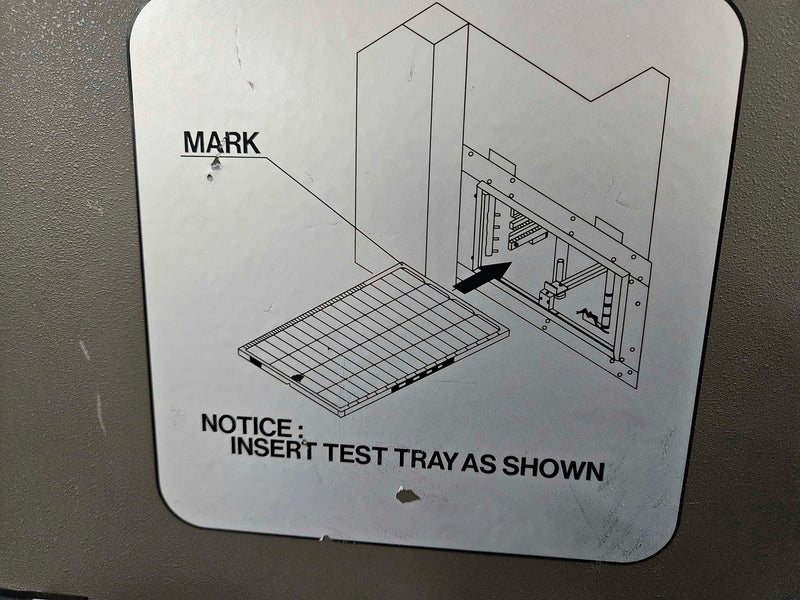 MARK

NOTICE :
INSERT TEST TRAY AS SHOWN