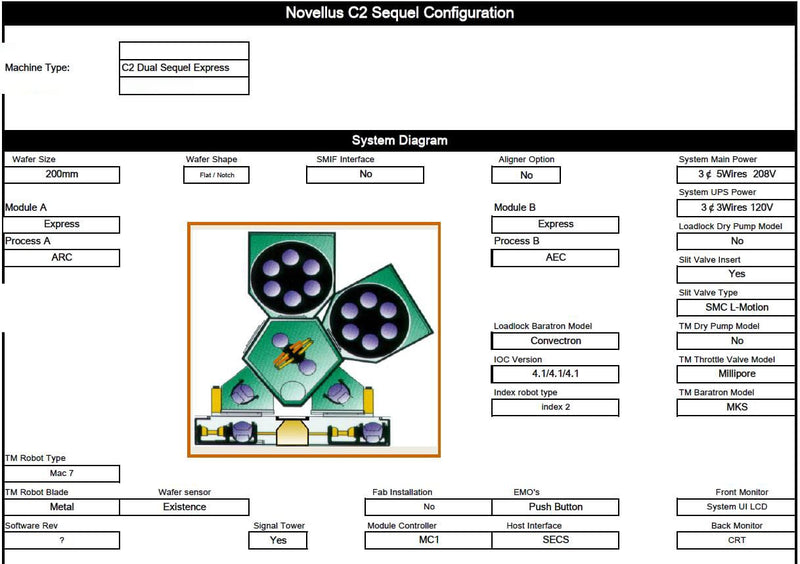 Novellus C2 Sequel Configuration

Machine Type: C2 Dual Sequel Express

System Diagram

Wafer Size
200mm

Wafer Shape
Flat / Notch

SMIF Interface
No

Aligner Option
No

System Main Power
3 ¢ 5Wires 208V

System UPS Power
3 ¢ 3Wires 120V

Module A
Express

Process A
ARC

Module B
Express

Process B
AEC

Loadlock Dry Pump Model
No

Slit Valve Insert
Yes

Slit Valve Type
SMC L-Motion

Loadlock Baratron Model
Convectron

TM Dry Pump Model
No

IOC Version
4.1/4.1/4.1

TM Throttle Valve Model
Millipore

Index robot type
index 2

TM Baratron Model
MKS

TM Robot Type
Mac 7

TM Robot Blade
Metal

Wafer sensor
Existence

Fab Installation
No

EMO's
Push Button

Front Monitor
System UI LCD

Software Rev
?

Signal Tower
Yes

Module Controller
MC1

Host Interface
SECS

Back Monitor
CRT